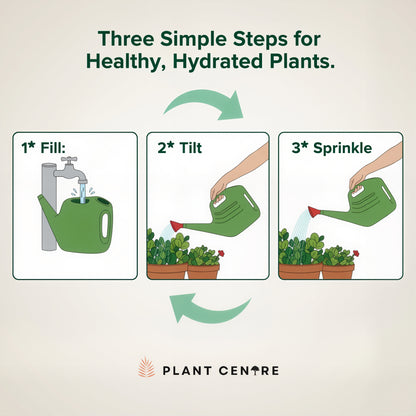 Three Simple Steps for Healthy, Hydrated Plants.

1* Fill:

2* Tilt

3* Sprinkle

PLANT CENTRE