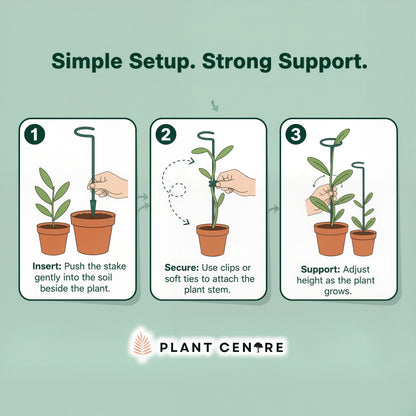 Simple Setup. Strong Support.

1

Insert: Push the stake gently into the soil beside the plant.

2

Secure: Use clips or soft ties to attach the plant stem.

3

Support: Adjust height as the plant grows.

PLANT CENTRE